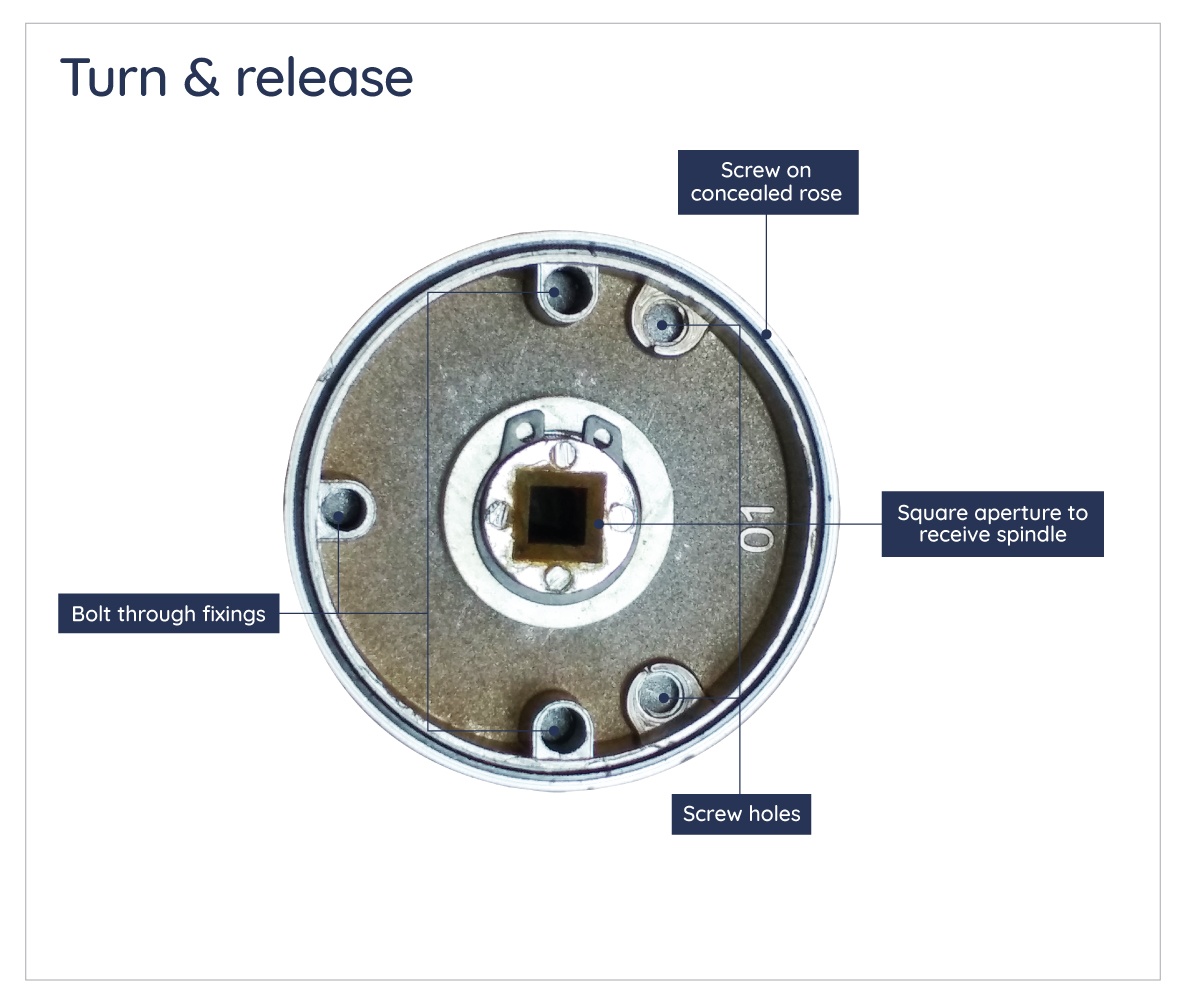 Turn & release

Screw on concealed rose

Square aperture to receive spindle

01

Bolt through fixings

Screw holes